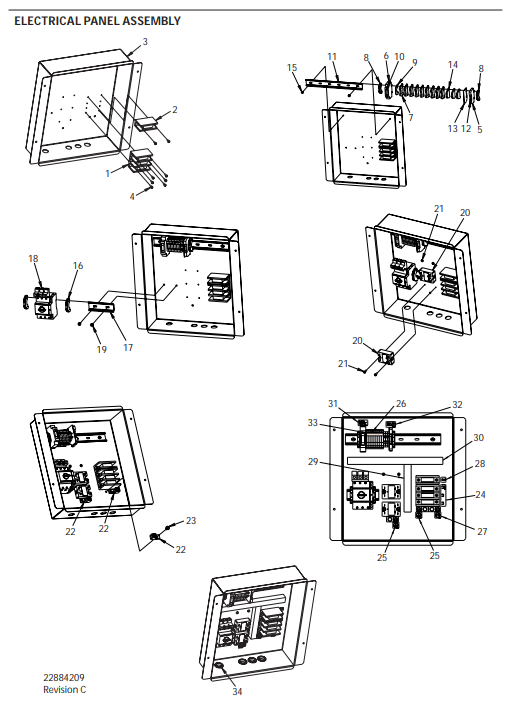 ELECTRICAL PANEL ASSEMBLY

3
2
1
4

15
11
8
6
10
9
14
8
7
13
12
5

18
16
19
17

21
20
20
21

22
22
23
22

31
26
32
33
30
29
28
24
27
25
25

34

22884209
Revision C